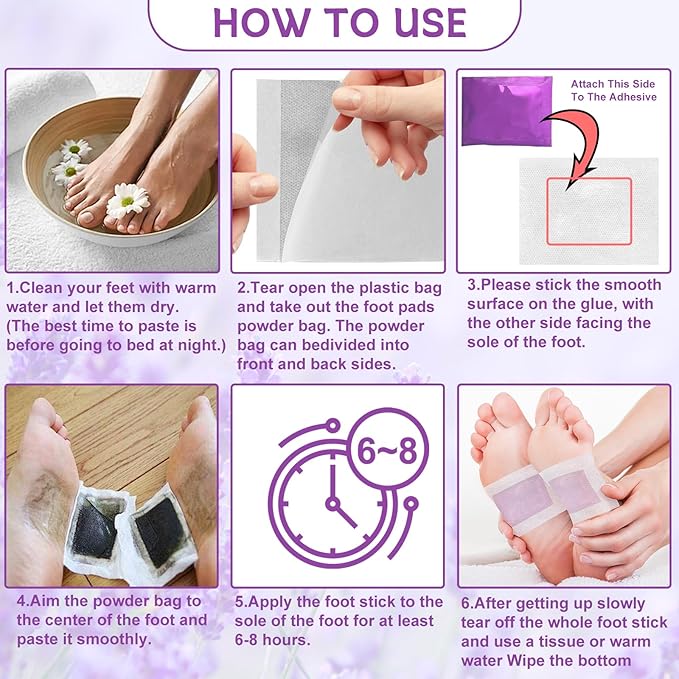 HOW TO USE

Attach This Side To The Adhesive

1.Clean your feet with warm water and let them dry. (The best time to paste is before going to bed at night.)

2.Tear open the plastic bag and take out the foot pads powder bag. The powder bag can bedivided into front and back sides.

3.Please stick the smooth surface on the glue, with the other side facing the sole of the foot.

6~8

4.Aim the powder bag to the center of the foot and paste it smoothly.

5.Apply the foot stick to the sole of the foot for at least 6-8 hours.

6.After getting up slowly tear off the whole foot stick and use a tissue or warm water Wipe the bottom