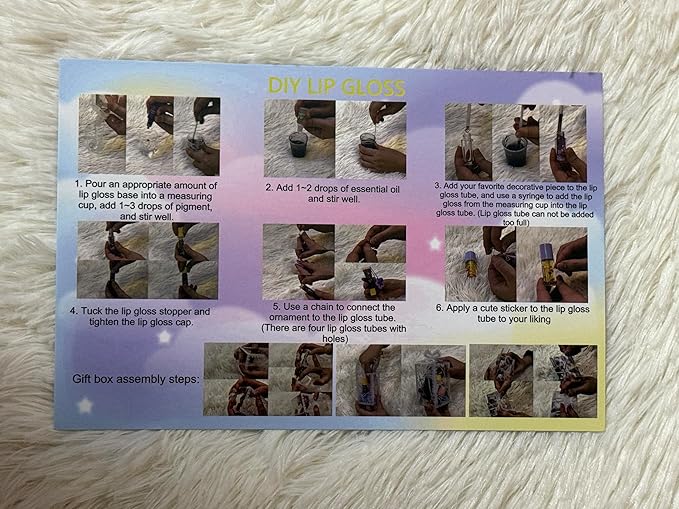 DIY LIP GLOSS

1. Pour an appropriate amount of lip gloss base into a measuring cup, add 1~3 drops of pigment, and stir well.

2. Add 1~2 drops of essential oil and stir well.

3. Add your favorite decorative piece to the lip gloss tube, and use a syringe to add the lip gloss from the measuring cup into the lip gloss tube. (Lip gloss tube can not be added too full)

4. Tuck the lip gloss stopper and tighten the lip gloss cap.

5. Use a chain to connect the ornament to the lip gloss tube. (There are four lip gloss tubes with holes)

6. Apply a cute sticker to the lip gloss tube to your liking

Gift box assembly steps: