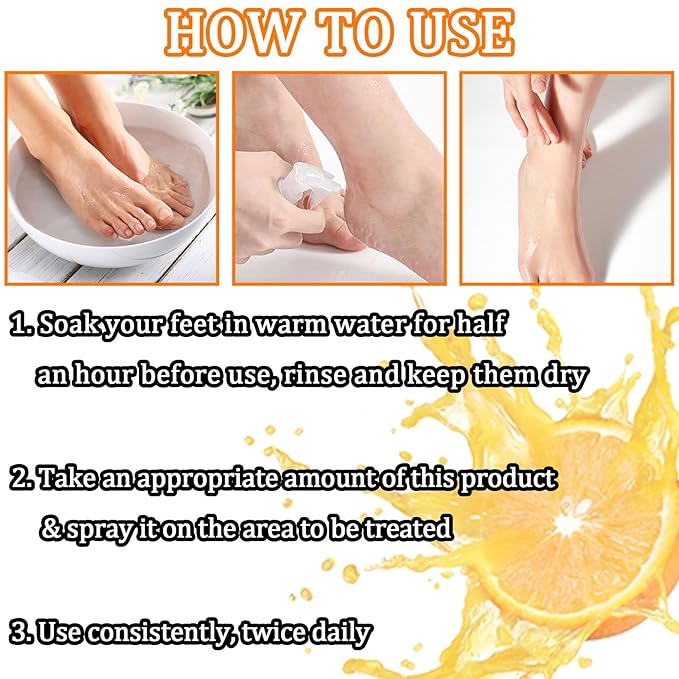 HOW TO USE

1. Soak your feet in warm water for half an hour before use, rinse and keep them dry

2. Take an appropriate amount of this product & spray it on the area to be treated

3. Use consistently, twice daily