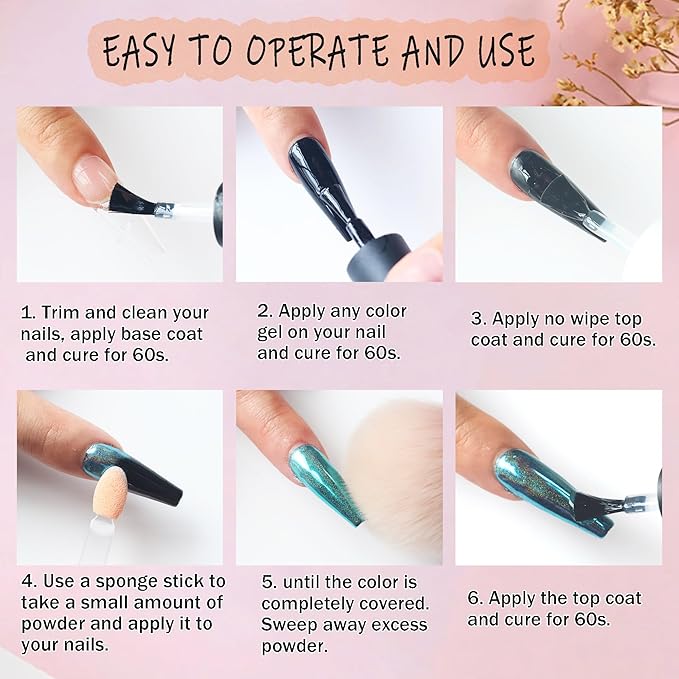 EASY TO OPERATE AND USE

1. Trim and clean your nails, apply base coat and cure for 60s.

2. Apply any color gel on your nail and cure for 60s.

3. Apply no wipe top coat and cure for 60s.

4. Use a sponge stick to take a small amount of powder and apply it to your nails.

5. until the color is completely covered. Sweep away excess powder.

6. Apply the top coat and cure for 60s.