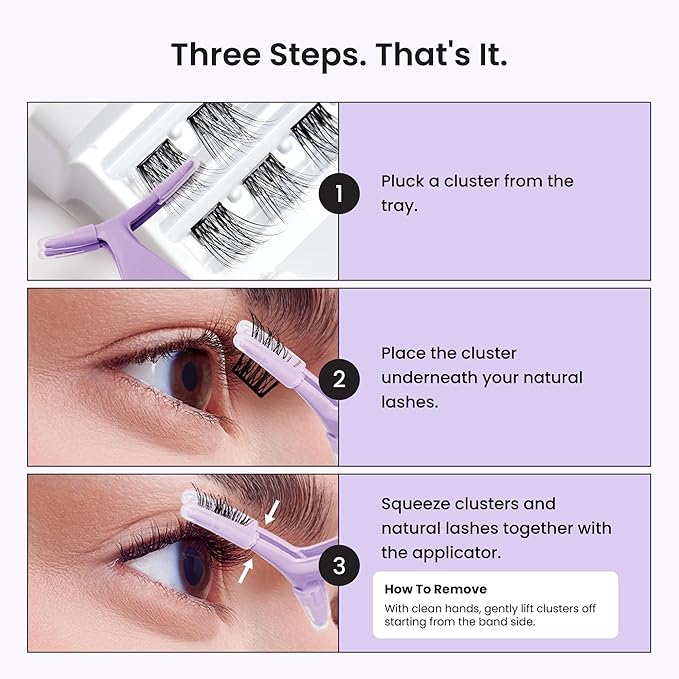 Three Steps. That's It.

1

Pluck a cluster from the tray.

2

Place the cluster underneath your natural lashes.

3

Squeeze clusters and natural lashes together with the applicator.

How To Remove

With clean hands, gently lift clusters off starting from the band side.