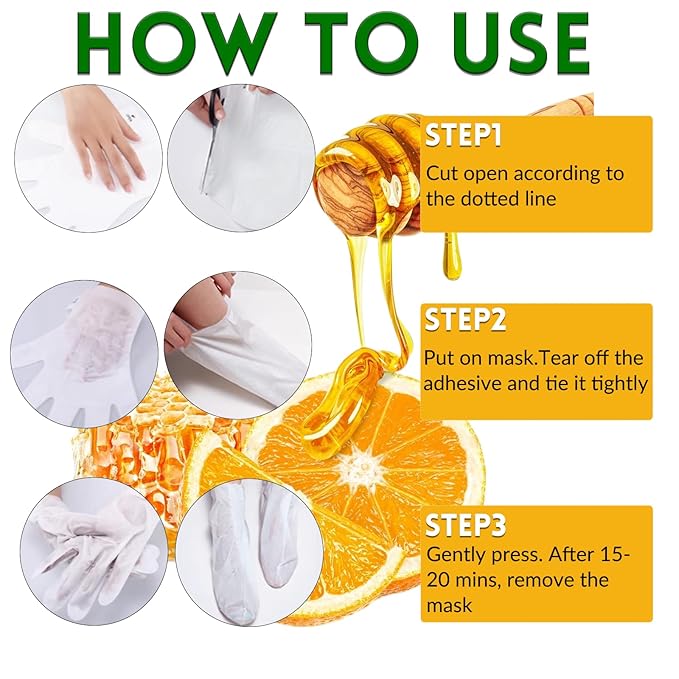 HOW TO USE

STEP1
Cut open according to the dotted line

STEP2
Put on mask.Tear off the adhesive and tie it tightly

STEP3
Gently press. After 15-20 mins, remove the mask