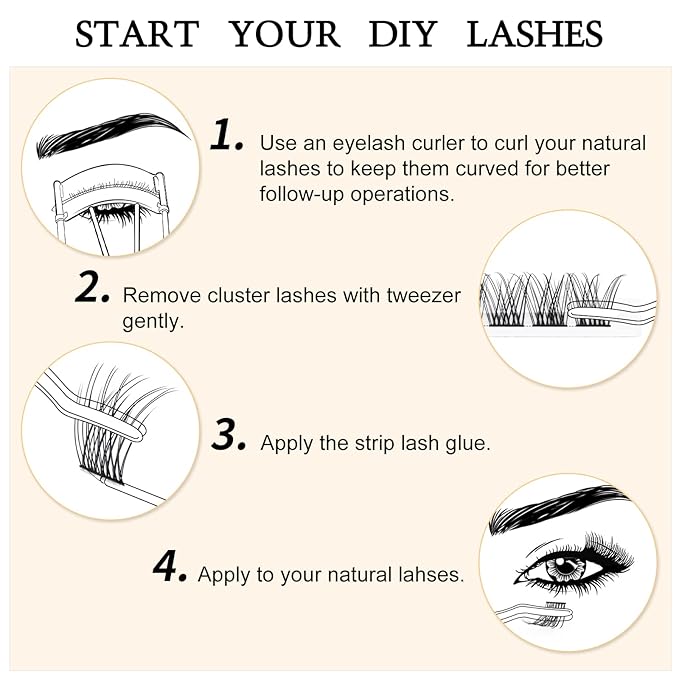 START YOUR DIY LASHES

1. Use an eyelash curler to curl your natural lashes to keep them curved for better follow-up operations.

2. Remove cluster lashes with tweezer gently.

3. Apply the strip lash glue.

4. Apply to your natural lahses.