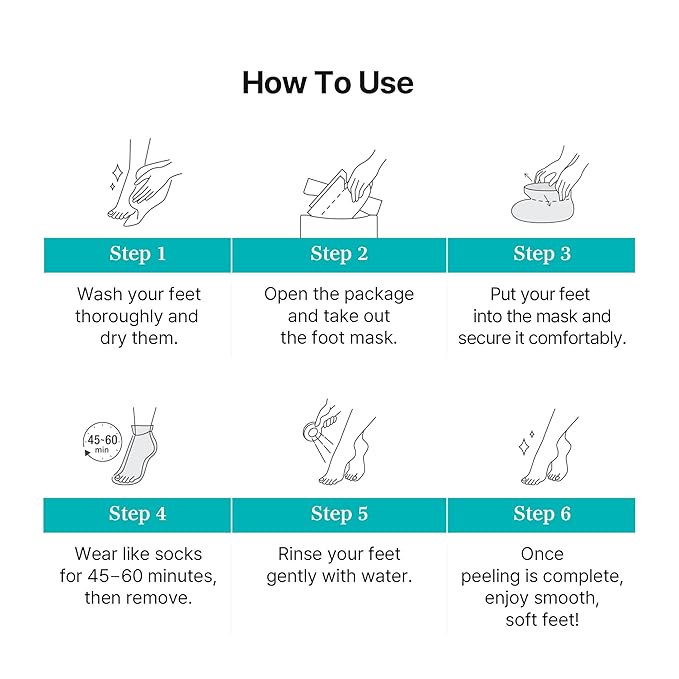 How To Use

Step 1

Wash your feet thoroughly and dry them.

Step 2

Open the package and take out the foot mask.

Step 3

Put your feet into the mask and secure it comfortably.

45~60 min

Step 4

Wear like socks for 45–60 minutes, then remove.

Step 5

Rinse your feet gently with water.

Step 6

Once peeling is complete, enjoy smooth, soft feet!