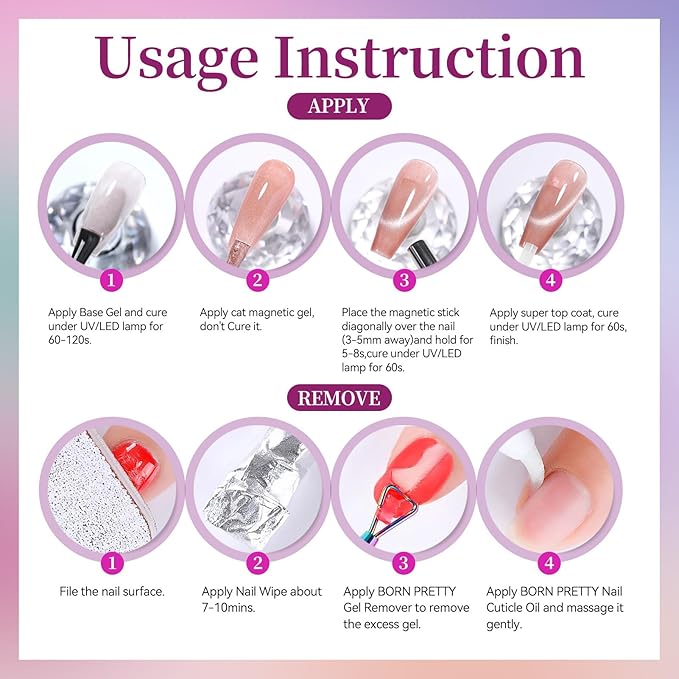 Usage Instruction

APPLY

1
Apply Base Gel and cure under UV/LED lamp for 60-120s.

2
Apply cat magnetic gel, don't Cure it.

3
Place the magnetic stick diagonally over the nail (3-5mm away)and hold for 5-8s,cure under UV/LED lamp for 60s.

4
Apply super top coat, cure under UV/LED lamp for 60s, finish.

REMOVE

1
File the nail surface.

2
Apply Nail Wipe about 7-10mins.

3
Apply BORN PRETTY Gel Remover to remove the excess gel.

4
Apply BORN PRETTY Nail Cuticle Oil and massage it gently.