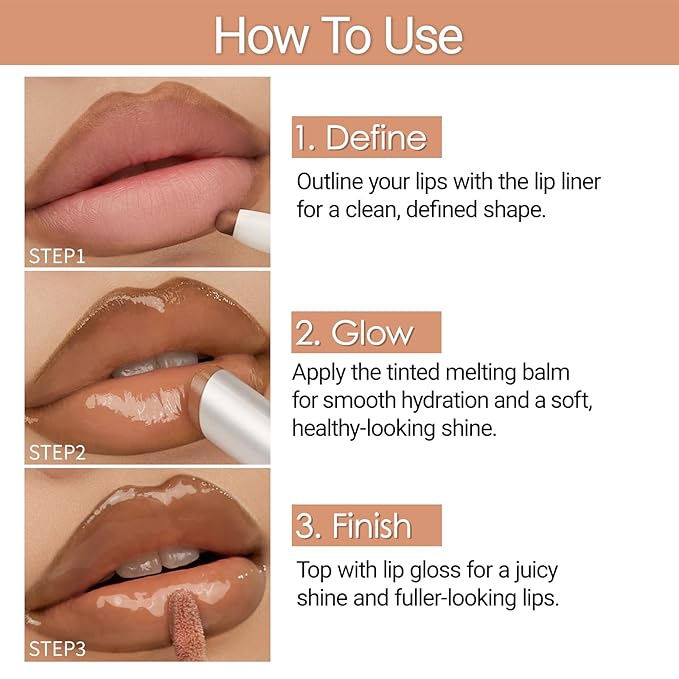 How To Use

STEP1

1. Define

Outline your lips with the lip liner for a clean, defined shape.

STEP2

2. Glow

Apply the tinted melting balm for smooth hydration and a soft, healthy-looking shine.

STEP3

3. Finish

Top with lip gloss for a juicy shine and fuller-looking lips.