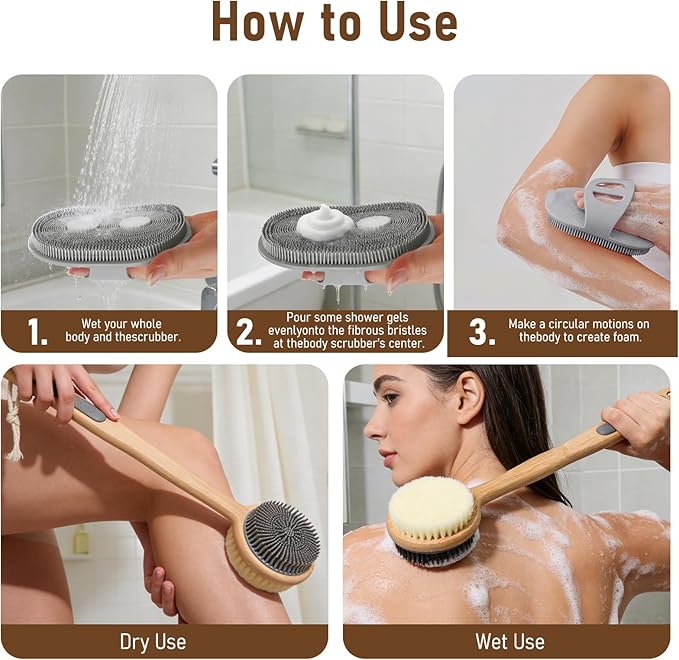 How to Use

1. Wet your whole body and thescrubber.

2. Pour some shower gels evenlyonto the fibrous bristles at thebody scrubber's center.

3. Make a circular motions on thebody to create foam.

Dry Use

Wet Use