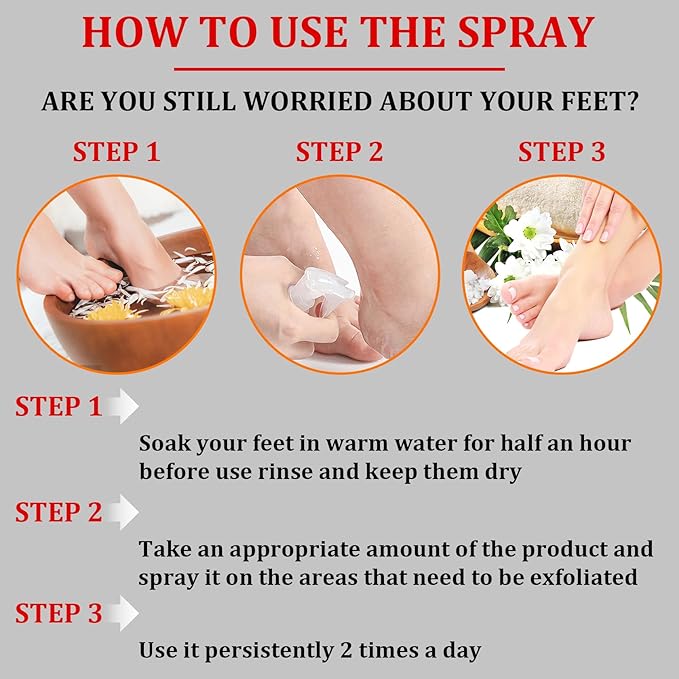 HOW TO USE THE SPRAY

ARE YOU STILL WORRIED ABOUT YOUR FEET?

STEP 1

STEP 2

STEP 3

STEP 1

Soak your feet in warm water for half an hour before use rinse and keep them dry

STEP 2

Take an appropriate amount of the product and spray it on the areas that need to be exfoliated

STEP 3

Use it persistently 2 times a day