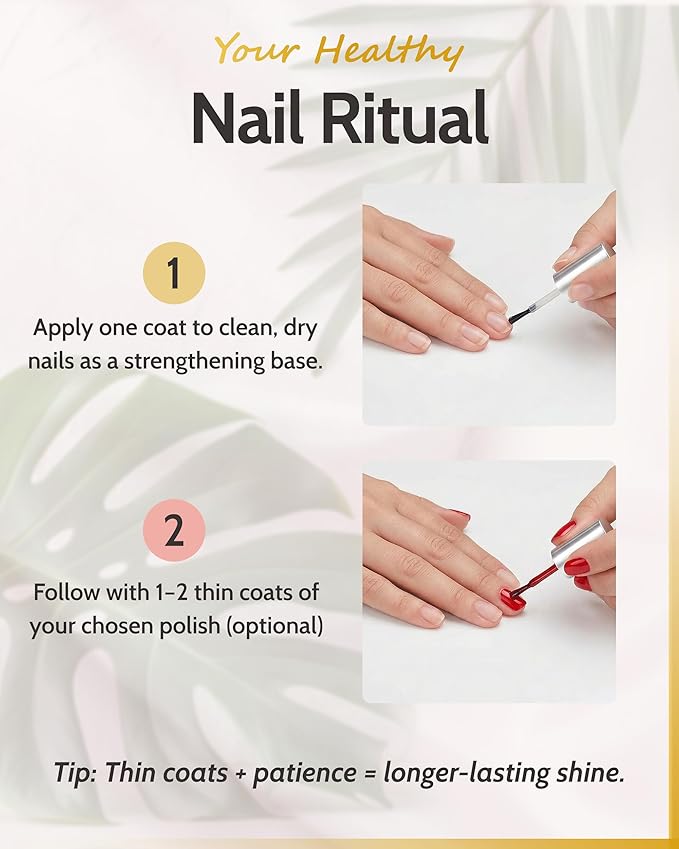 Your Healthy

Nail Ritual

1

Apply one coat to clean, dry nails as a strengthening base.

2

Follow with 1–2 thin coats of your chosen polish (optional)

Tip: Thin coats + patience = longer-lasting shine.