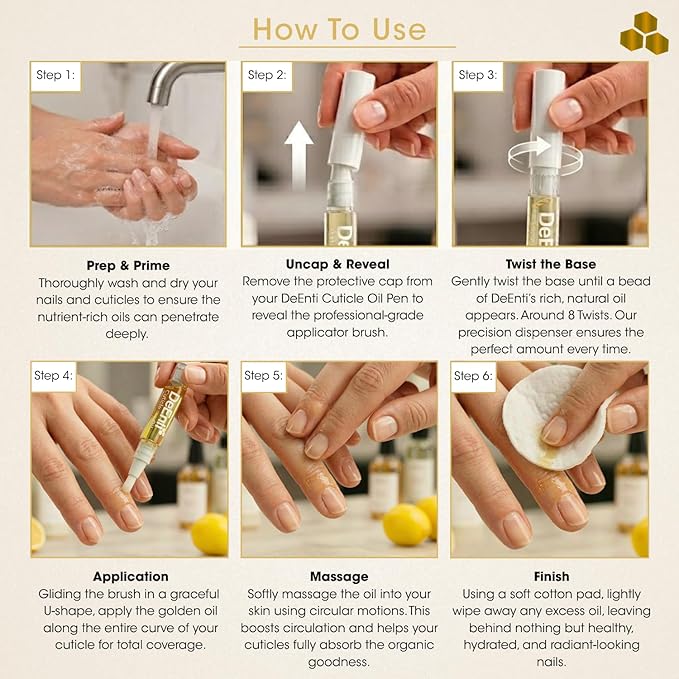 How To Use

Step 1:

Prep & Prime
Thoroughly wash and dry your nails and cuticles to ensure the nutrient-rich oils can penetrate deeply.

Step 2:

DeEnti

Uncap & Reveal
Remove the protective cap from your DeEnti Cuticle Oil Pen to reveal the professional-grade applicator brush.

Step 3:

DeEnti

Twist the Base
Gently twist the base until a bead of DeEnti's rich, natural oil appears. Around 8 Twists. Our precision dispenser ensures the perfect amount every time.

Step 4:

DeEnti

Application
Gliding the brush in a graceful U-shape, apply the golden oil along the entire curve of your cuticle for total coverage.

Step 5:

Massage
Softly massage the oil into your skin using circular motions. This boosts circulation and helps your cuticles fully absorb the organic goodness.

Step 6:

Finish
Using a soft cotton pad, lightly wipe away any excess oil, leaving behind nothing but healthy, hydrated, and radiant-looking nails.