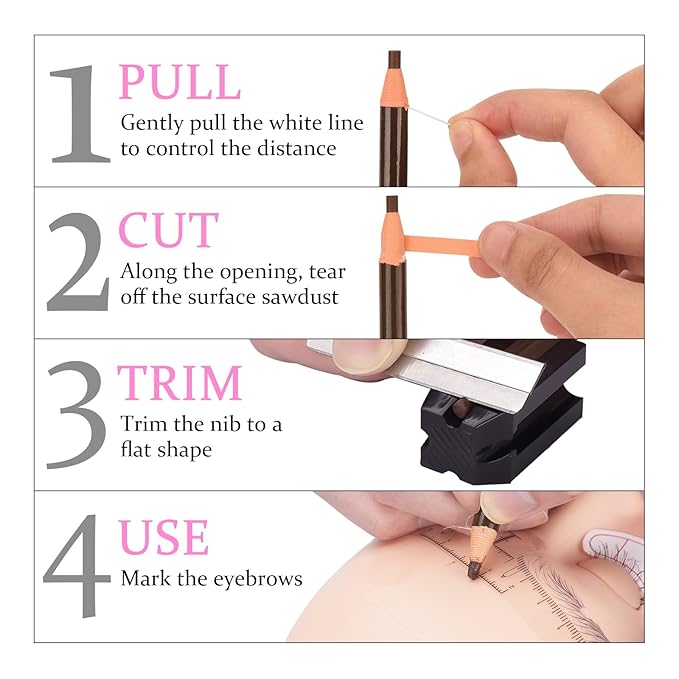 1 PULL
Gently pull the white line to control the distance

2 CUT
Along the opening, tear off the surface sawdust

3 TRIM
Trim the nib to a flat shape

4 USE
Mark the eyebrows