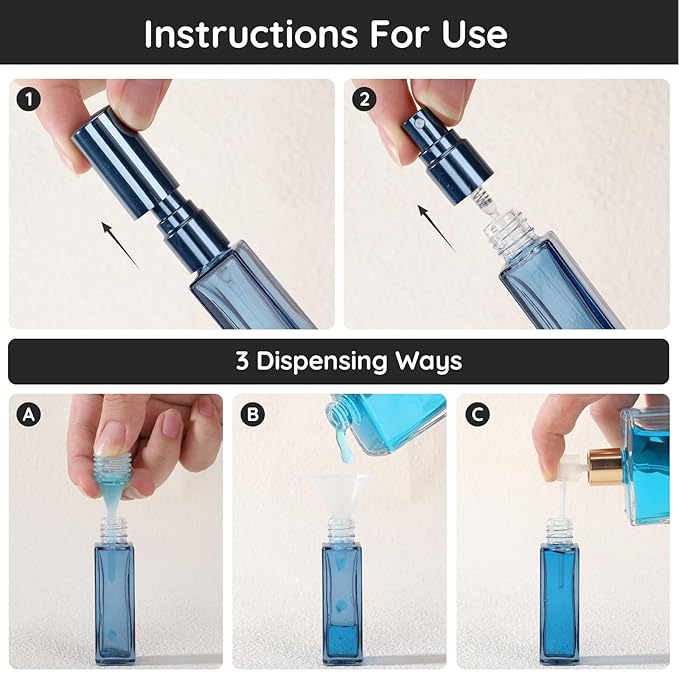 Instructions For Use

1

2

3 Dispensing Ways

A

B

C