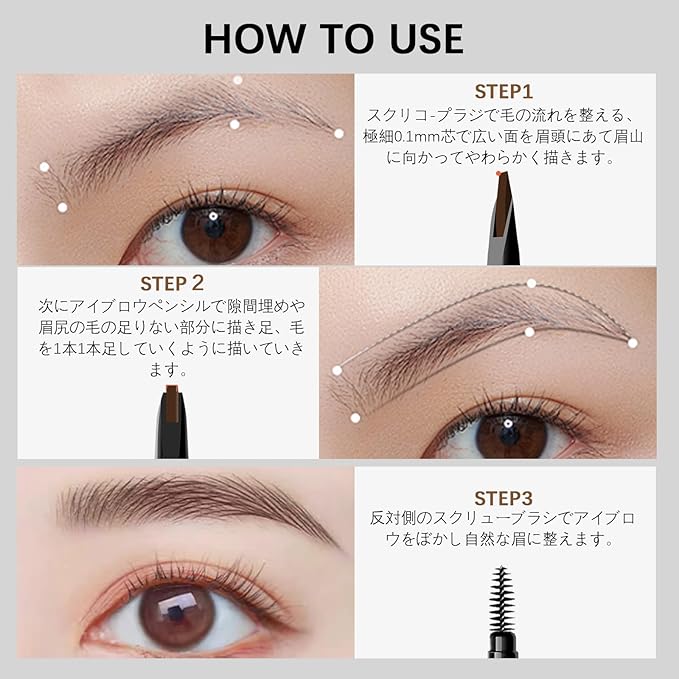 HOW TO USE

STEP1
スクリコ-プラジで毛の流れを整える、極細0.1mm芯で広い面を眉頭にあて眉山に向かってやわらかく描きます。

STEP 2
次にアイブロウペンシルで隙間埋めや眉尻の毛の足りない部分に描き足、毛を1本1本足していくように描いていきます。

STEP3
反対側のスクリューブラシでアイブロウをぼかし自然な眉に整えます。