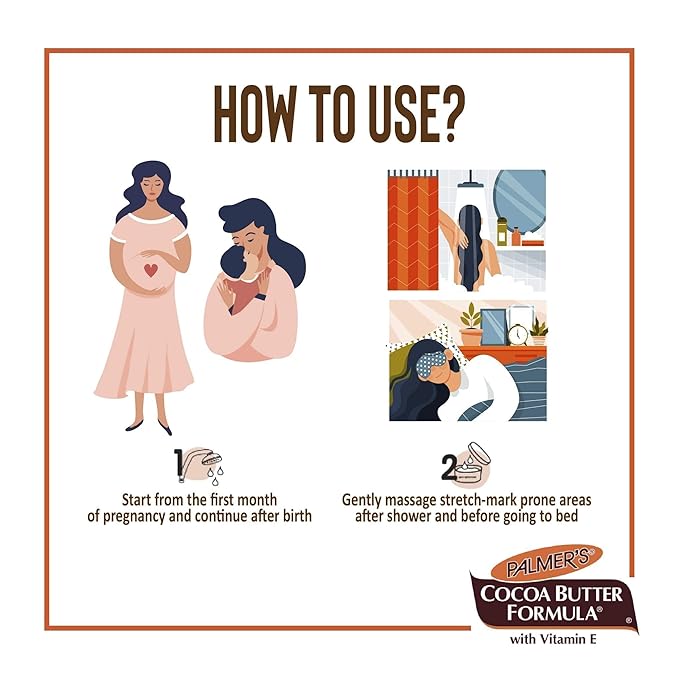 HOW TO USE?

1

Start from the first month of pregnancy and continue after birth

2

Gently massage stretch-mark prone areas after shower and before going to bed

PALMER'S®
COCOA BUTTER FORMULA®
with Vitamin E