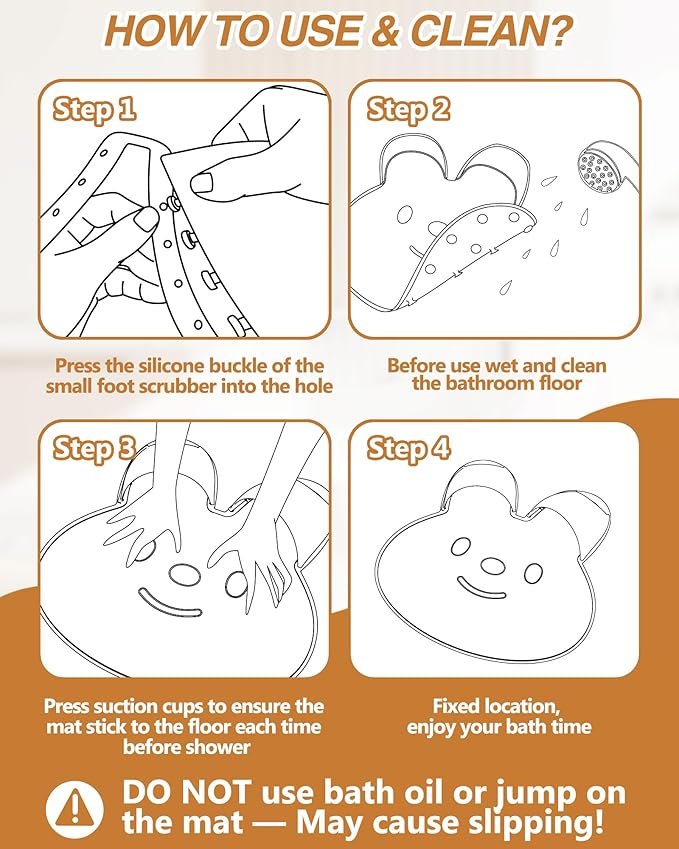 HOW TO USE & CLEAN?

Step 1

Press the silicone buckle of the small foot scrubber into the hole

Step 2

Before use wet and clean the bathroom floor

Step 3

Press suction cups to ensure the mat stick to the floor each time before shower

Step 4

Fixed location, enjoy your bath time

DO NOT use bath oil or jump on the mat — May cause slipping!