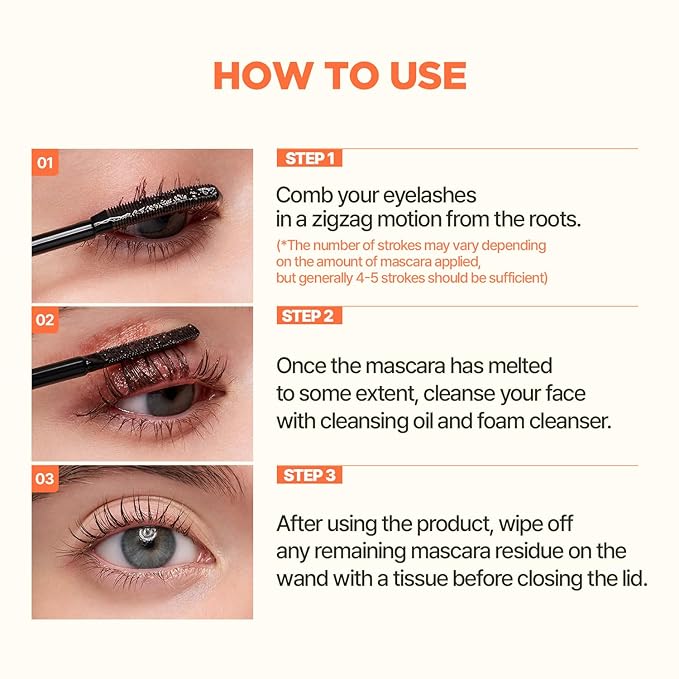 HOW TO USE

01

STEP 1

Comb your eyelashes in a zigzag motion from the roots.

(*The number of strokes may vary depending on the amount of mascara applied, but generally 4-5 strokes should be sufficient)

02

STEP 2

Once the mascara has melted to some extent, cleanse your face with cleansing oil and foam cleanser.

03

STEP 3

After using the product, wipe off any remaining mascara residue on the wand with a tissue before closing the lid.