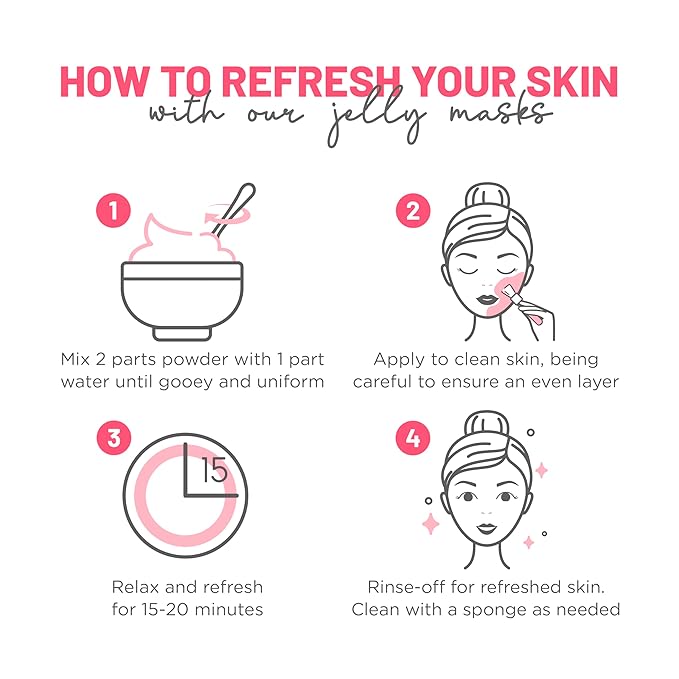 HOW TO REFRESH YOUR SKIN
with our jelly masks

1
Mix 2 parts powder with 1 part water until gooey and uniform

2
Apply to clean skin, being careful to ensure an even layer

3
15
Relax and refresh for 15-20 minutes

4
Rinse-off for refreshed skin. Clean with a sponge as needed