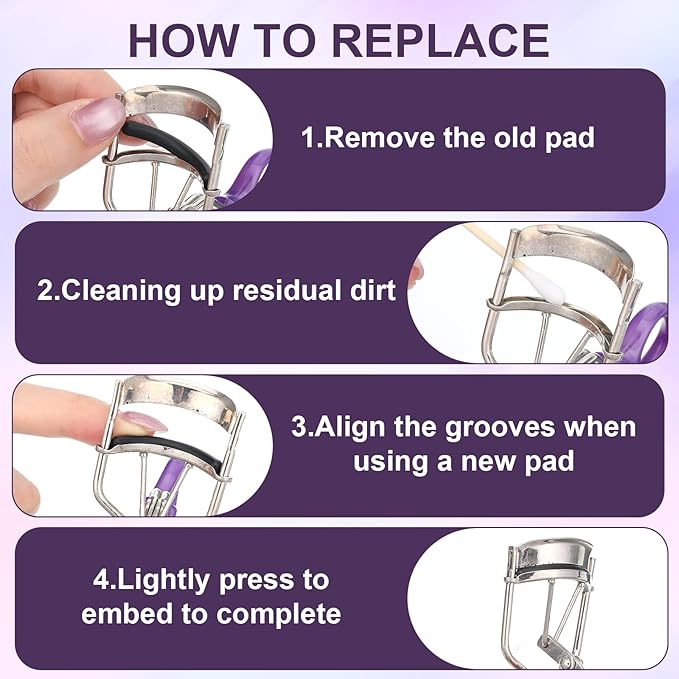 HOW TO REPLACE

1.Remove the old pad

2.Cleaning up residual dirt

3.Align the grooves when using a new pad

4.Lightly press to embed to complete