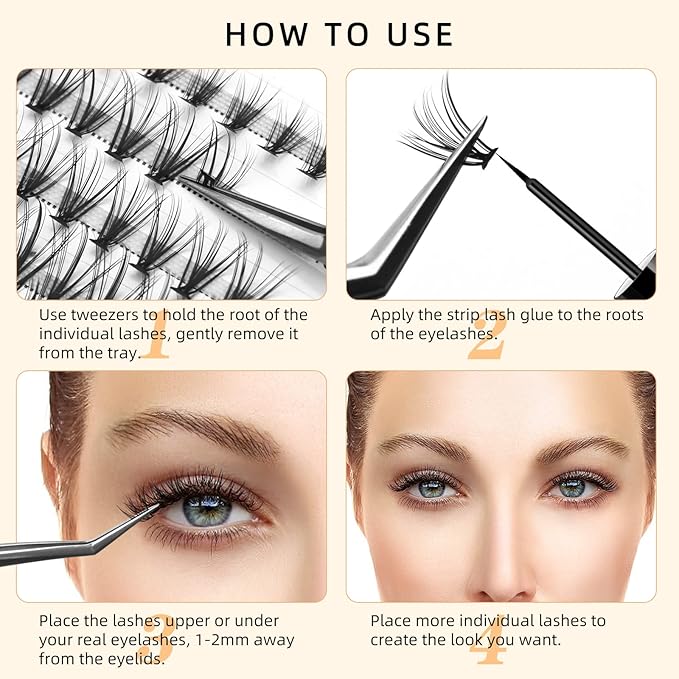 HOW TO USE

Use tweezers to hold the root of the individual lashes, gently remove it from the tray.

1

Apply the strip lash glue to the roots of the eyelashes.

2

Place the lashes upper or under your real eyelashes, 1-2mm away from the eyelids.

3

Place more individual lashes to create the look you want.

4