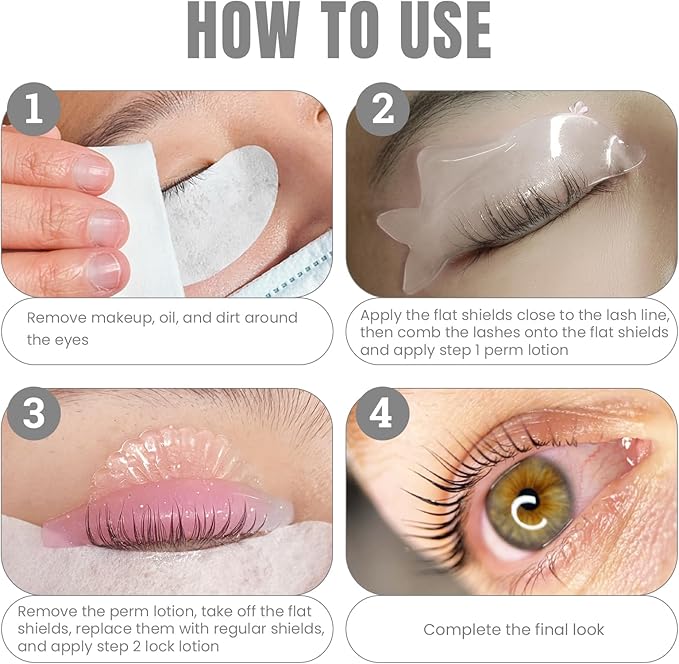 HOW TO USE

1

Remove makeup, oil, and dirt around the eyes

2

Apply the flat shields close to the lash line, then comb the lashes onto the flat shields and apply step 1 perm lotion

3

Remove the perm lotion, take off the flat shields, replace them with regular shields, and apply step 2 lock lotion

4

Complete the final look