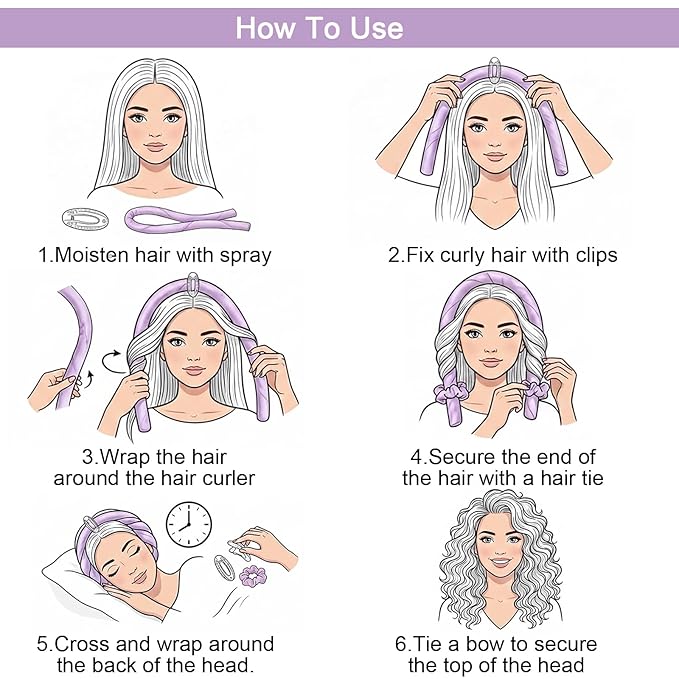 How To Use

1.Moisten hair with spray

2.Fix curly hair with clips

3.Wrap the hair around the hair curler

4.Secure the end of the hair with a hair tie

5.Cross and wrap around the back of the head.

6.Tie a bow to secure the top of the head