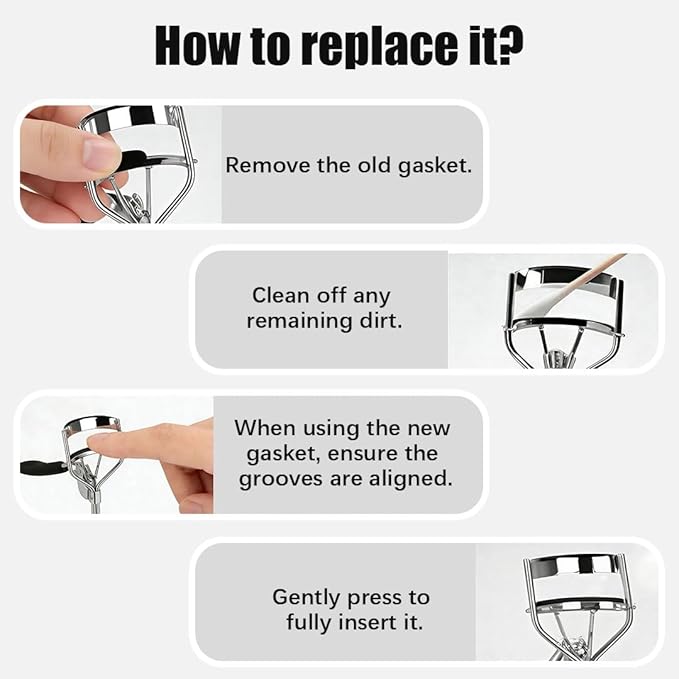 How to replace it?

Remove the old gasket.

Clean off any remaining dirt.

When using the new gasket, ensure the grooves are aligned.

Gently press to fully insert it.