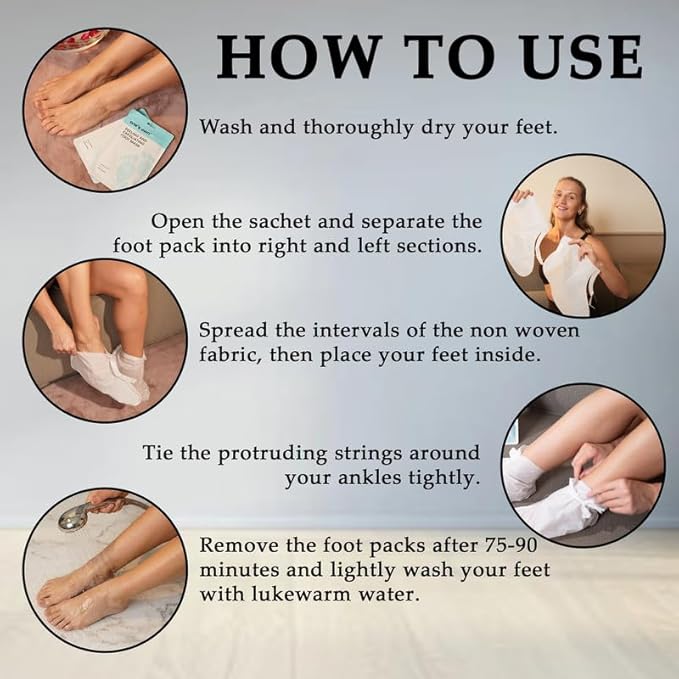 HOW TO USE

Wash and thoroughly dry your feet.

Open the sachet and separate the foot pack into right and left sections.

Spread the intervals of the non woven fabric, then place your feet inside.

Tie the protruding strings around your ankles tightly.

Remove the foot packs after 75-90 minutes and lightly wash your feet with lukewarm water.