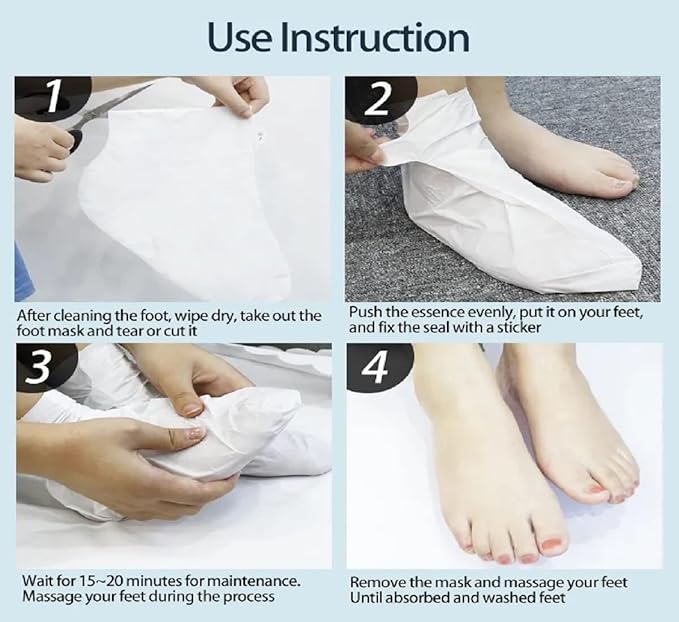 Use Instruction

1

After cleaning the foot, wipe dry, take out the foot mask and tear or cut it

2

Push the essence evenly, put it on your feet, and fix the seal with a sticker

3

Wait for 15~20 minutes for maintenance. Massage your feet during the process

4

Remove the mask and massage your feet Until absorbed and washed feet