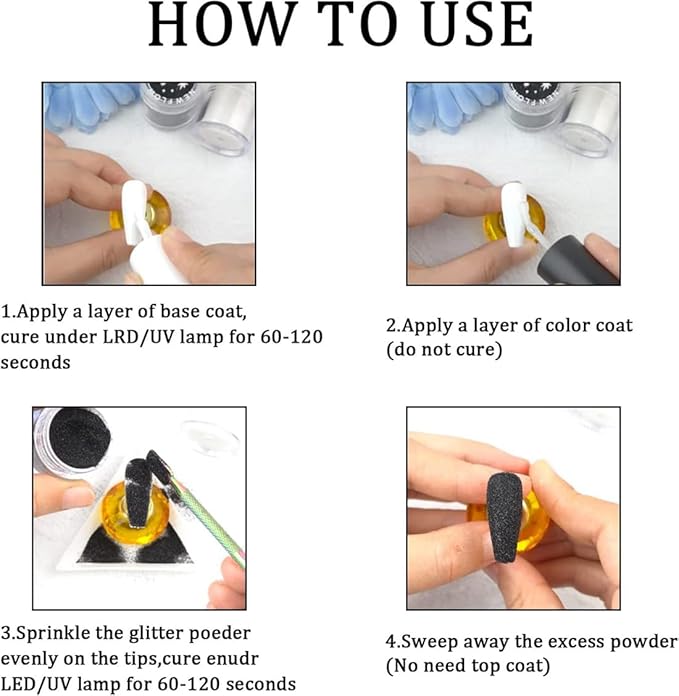 HOW TO USE

1.Apply a layer of base coat, cure under LRD/UV lamp for 60-120 seconds

2.Apply a layer of color coat (do not cure)

3.Sprinkle the glitter poeder evenly on the tips,cure enudr LED/UV lamp for 60-120 seconds

4.Sweep away the excess powder (No need top coat)