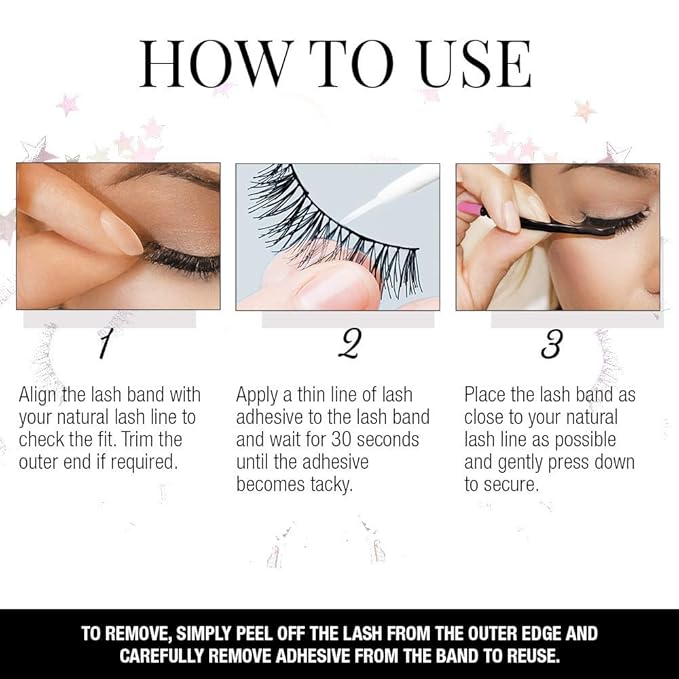 HOW TO USE

1

Align the lash band with your natural lash line to check the fit. Trim the outer end if required.

2

Apply a thin line of lash adhesive to the lash band and wait for 30 seconds until the adhesive becomes tacky.

3

Place the lash band as close to your natural lash line as possible and gently press down to secure.

TO REMOVE, SIMPLY PEEL OFF THE LASH FROM THE OUTER EDGE AND CAREFULLY REMOVE ADHESIVE FROM THE BAND TO REUSE.