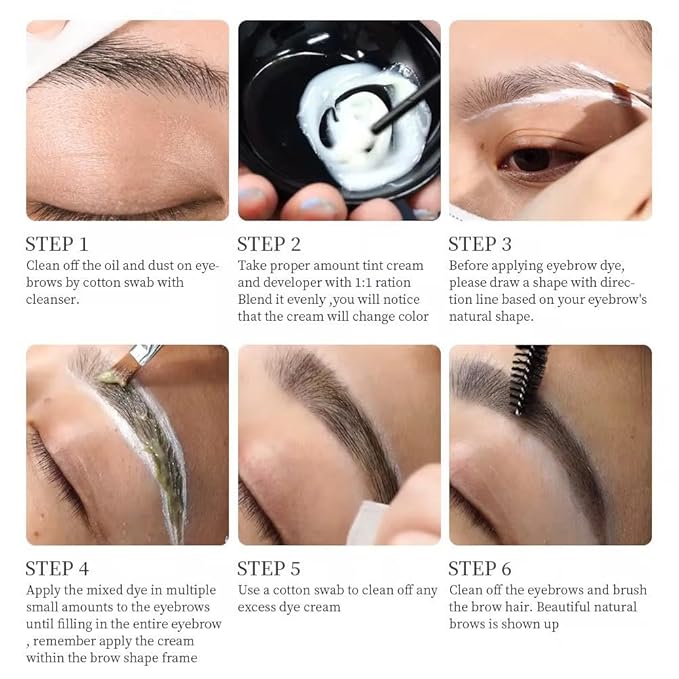 STEP 1
Clean off the oil and dust on eyebrows by cotton swab with cleanser.

STEP 2
Take proper amount tint cream and developer with 1:1 ration Blend it evenly ,you will notice that the cream will change color

STEP 3
Before applying eyebrow dye, please draw a shape with direction line based on your eyebrow's natural shape.

STEP 4
Apply the mixed dye in multiple small amounts to the eyebrows until filling in the entire eyebrow , remember apply the cream within the brow shape frame

STEP 5
Use a cotton swab to clean off any excess dye cream

STEP 6
Clean off the eyebrows and brush the brow hair. Beautiful natural brows is shown up