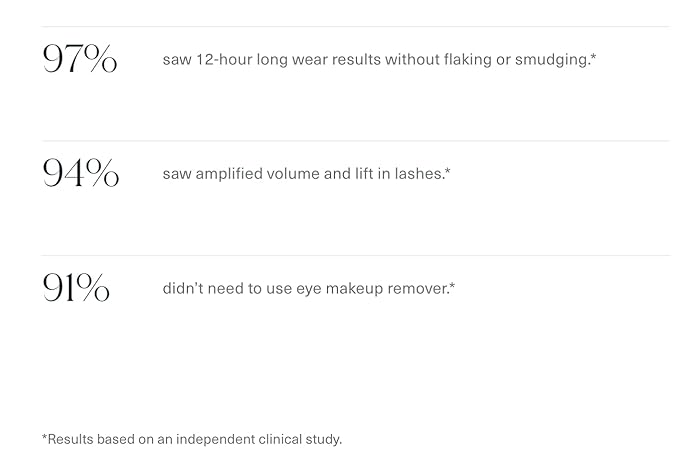 97% saw 12-hour long wear results without flaking or smudging.*

94% saw amplified volume and lift in lashes.*

91% didn't need to use eye makeup remover.*

*Results based on an independent clinical study.